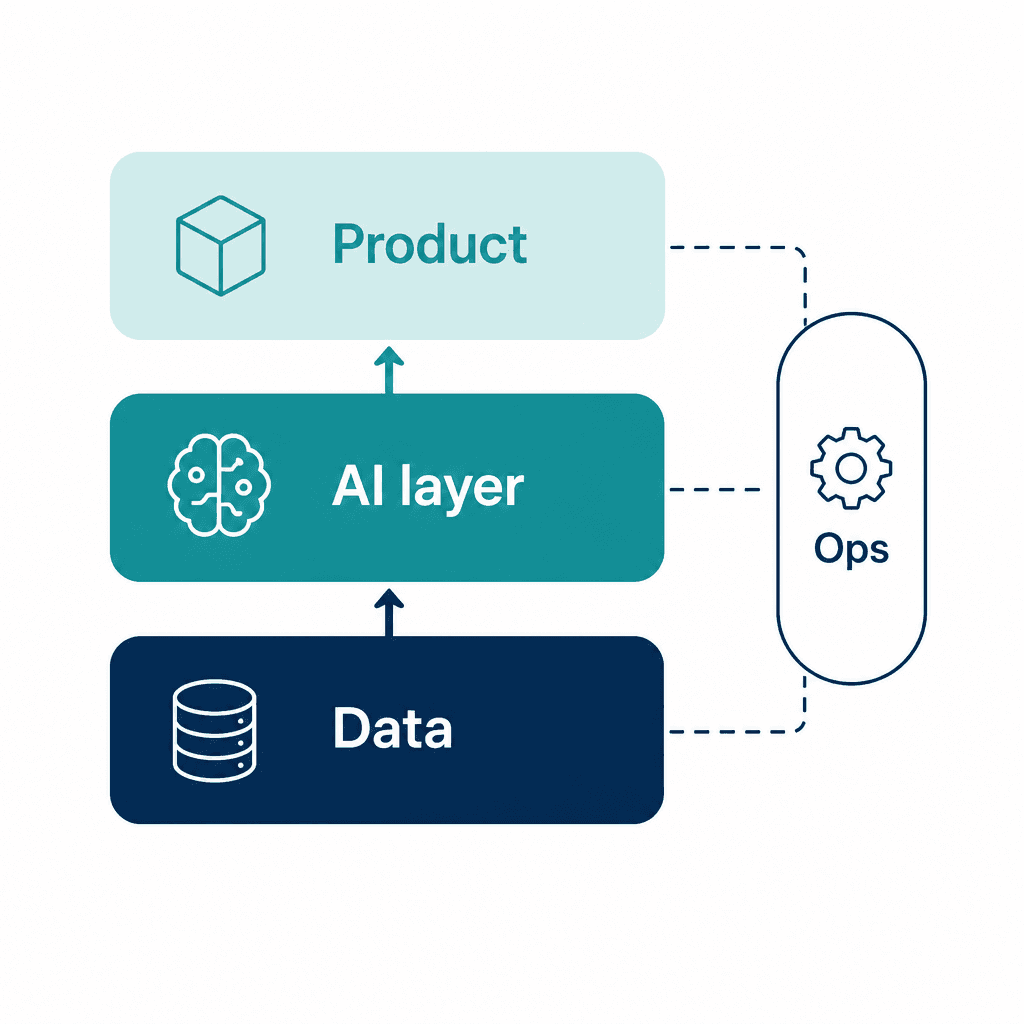 Product

AI layer

Data

Ops